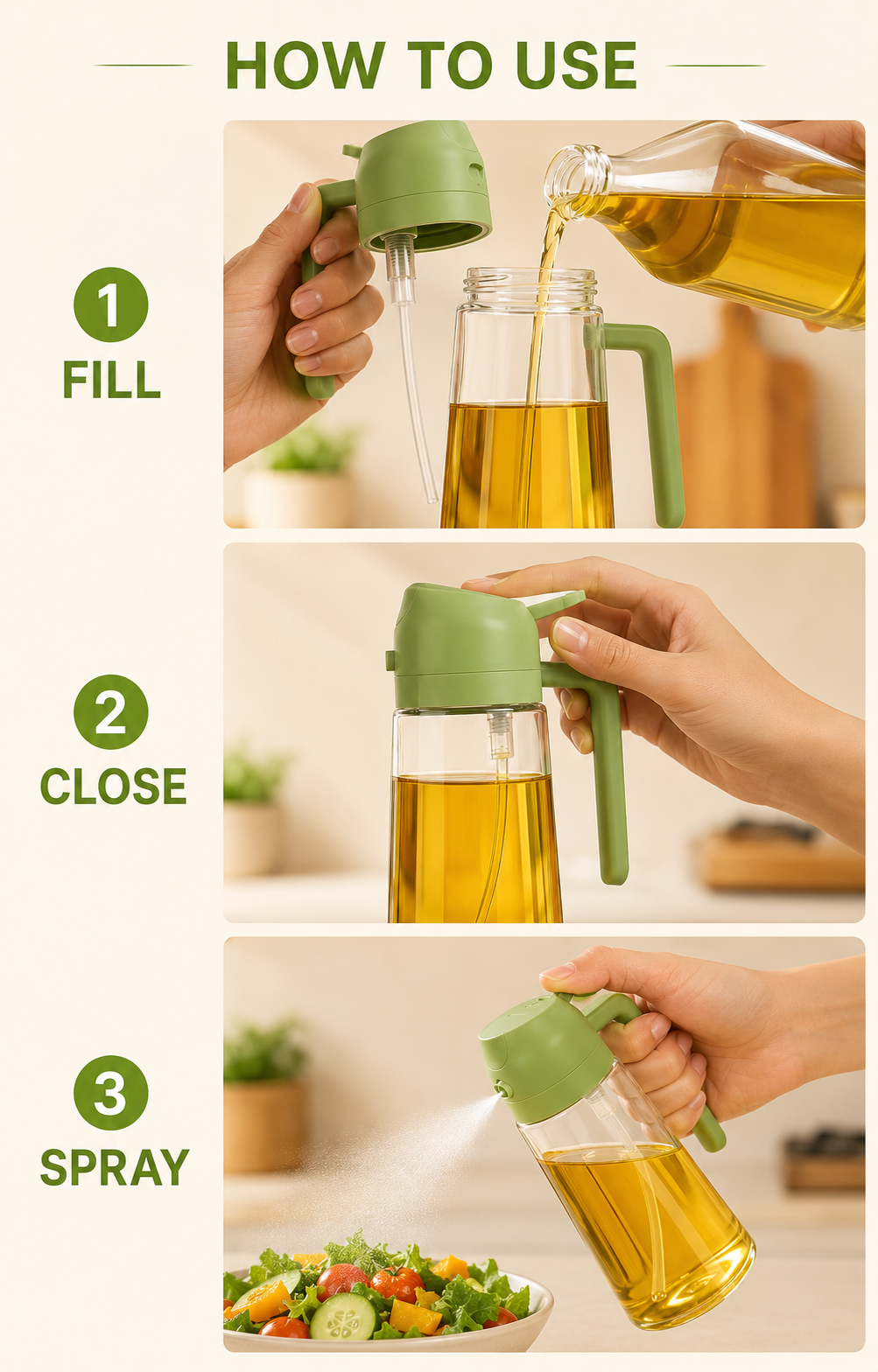 HOW TO USE

1
FILL

2
CLOSE

3
SPRAY