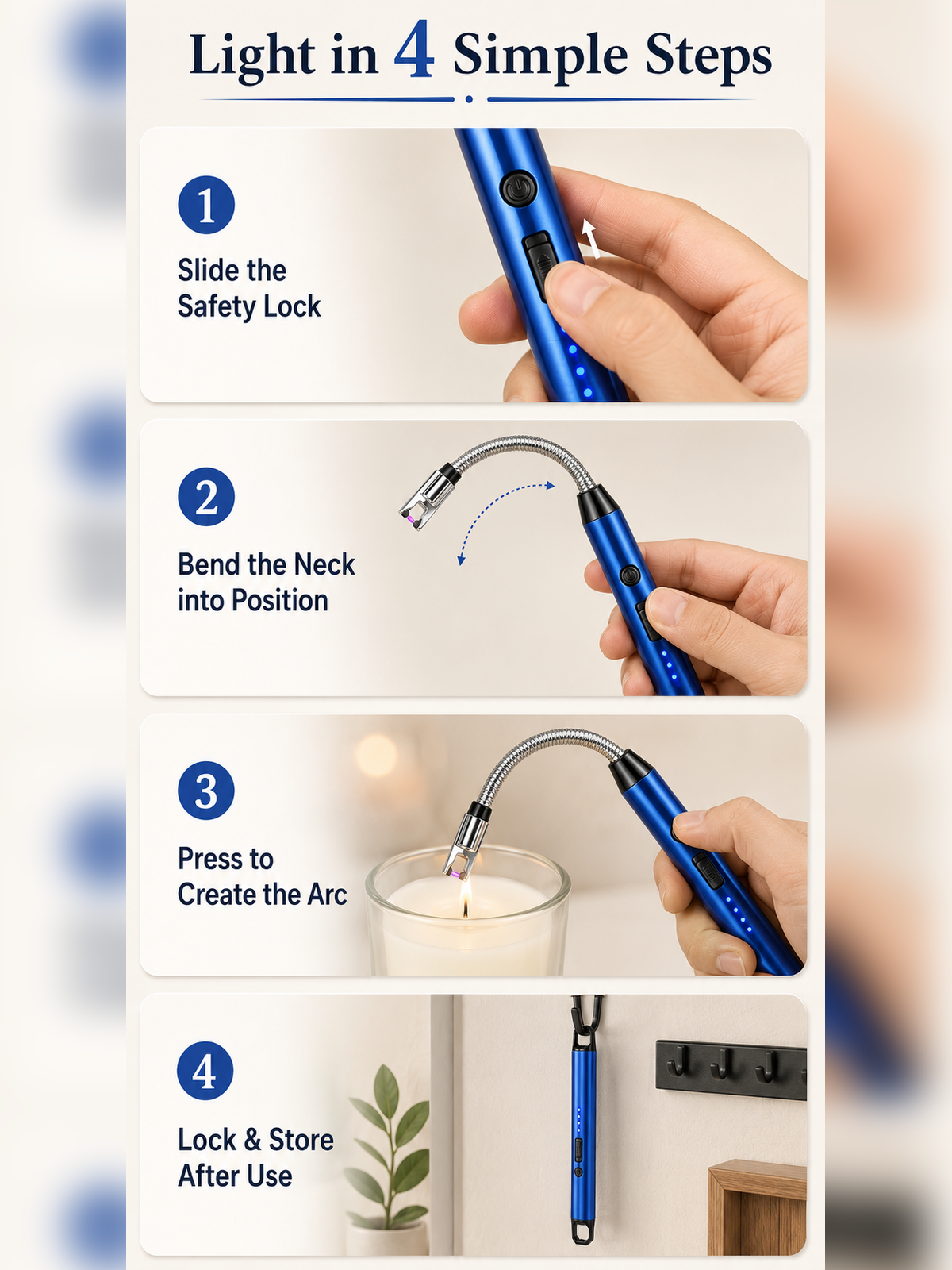 Light in 4 Simple Steps

1

Slide the Safety Lock

2

Bend the Neck into Position

3

Press to Create the Arc

4

Lock & Store After Use