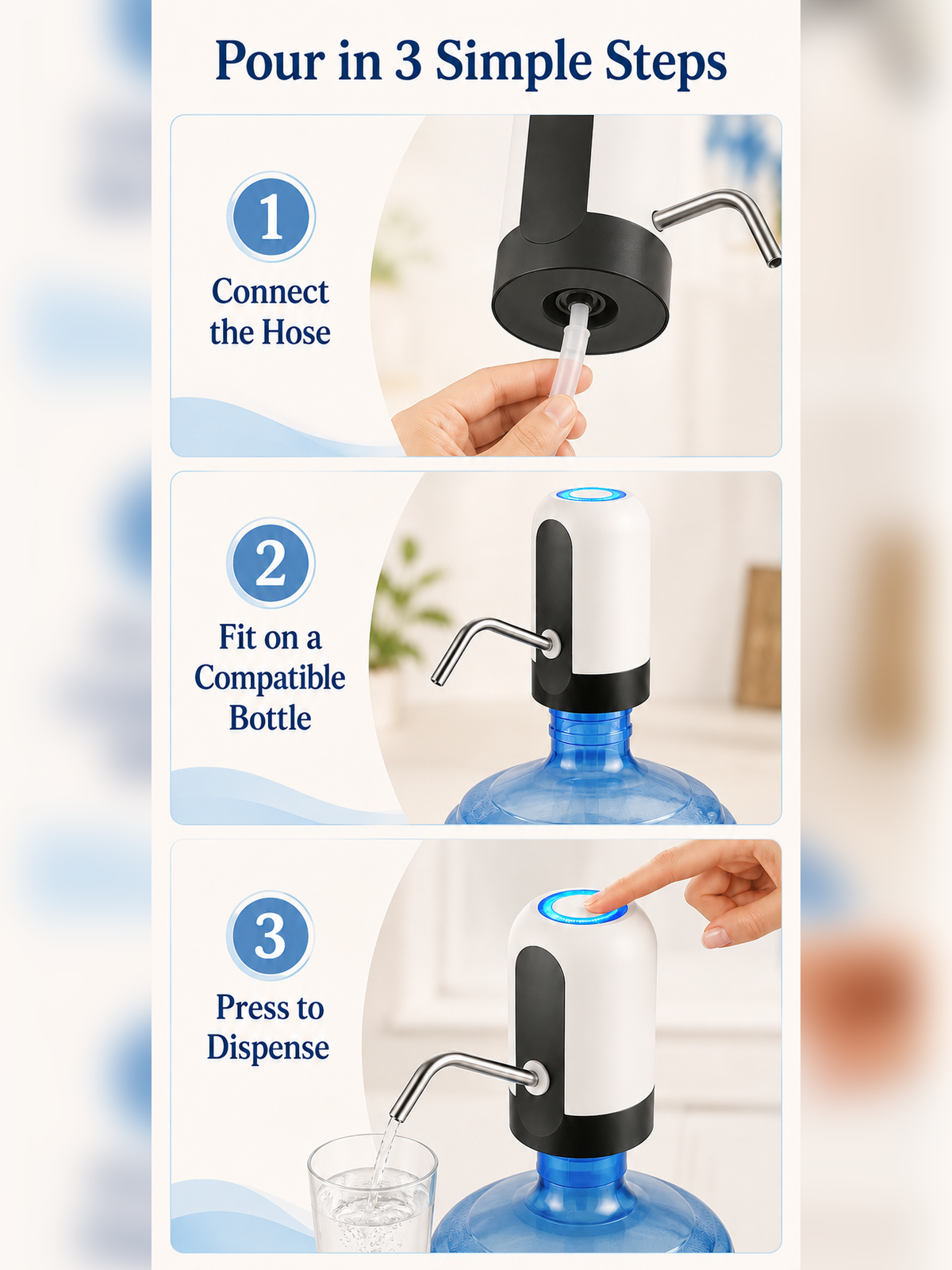 Pour in 3 Simple Steps

1

Connect the Hose

2

Fit on a Compatible Bottle

3

Press to Dispense