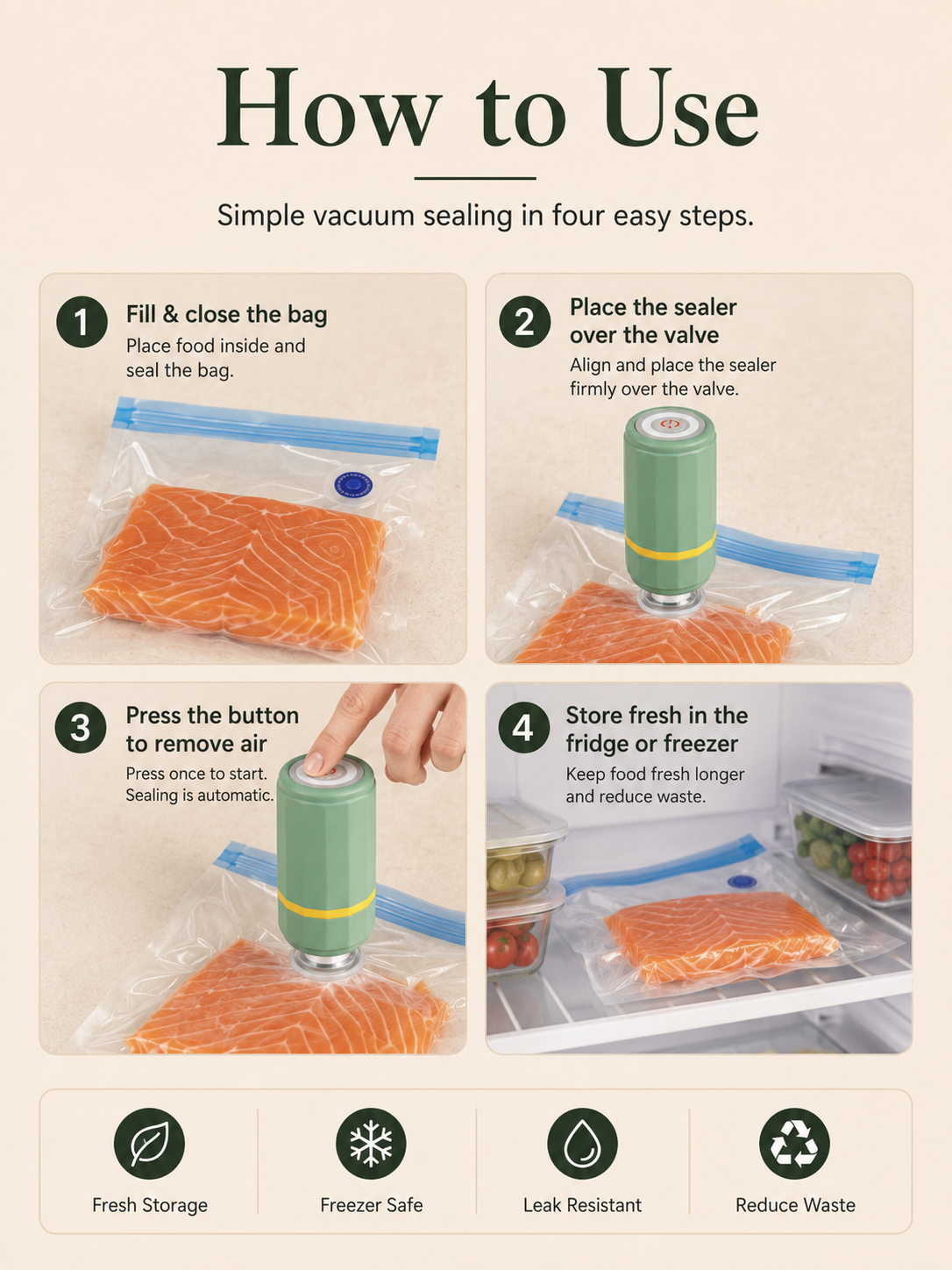 How to Use

Simple vacuum sealing in four easy steps.

1 Fill & close the bag
Place food inside and seal the bag.

2 Place the sealer over the valve
Align and place the sealer firmly over the valve.

3 Press the button to remove air
Press once to start. Sealing is automatic.

4 Store fresh in the fridge or freezer
Keep food fresh longer and reduce waste.

Fresh Storage

Freezer Safe

Leak Resistant

Reduce Waste